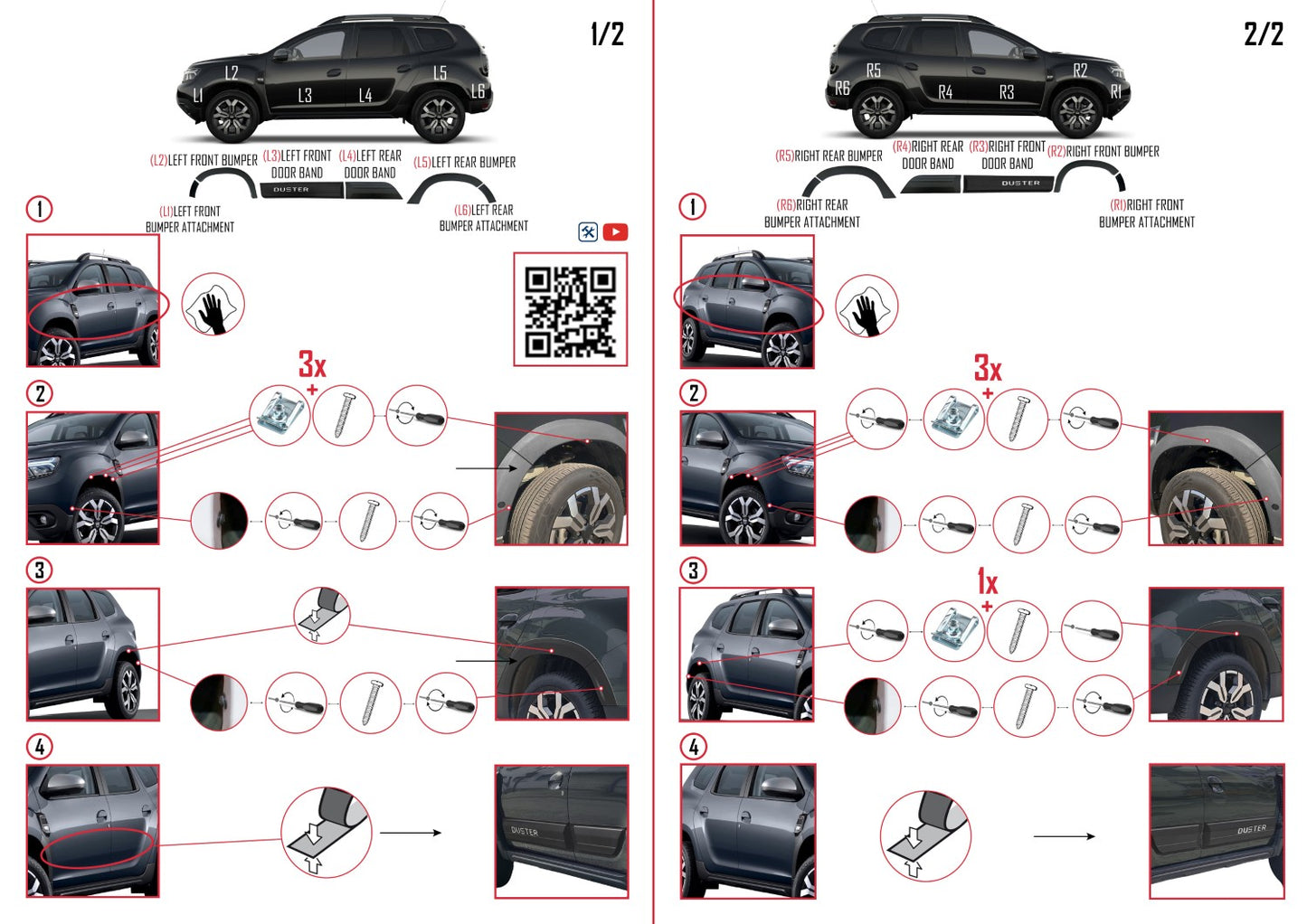 1/2

L1 L2 L3 L4 L5 L6

(L2)LEFT FRONT BUMPER
(L3)LEFT FRONT DOOR BAND
(L4)LEFT REAR DOOR BAND
(L5)LEFT REAR BUMPER

DUSTER

(L1)LEFT FRONT BUMPER ATTACHMENT
(L6)LEFT REAR BUMPER ATTACHMENT

1

2

3x
+

3

4

DUSTER

2/2

R6 R5 R4 R3 R2 R1

(R5)RIGHT REAR BUMPER
(R4)RIGHT REAR DOOR BAND
(R3)RIGHT FRONT DOOR BAND
(R2)RIGHT FRONT BUMPER

DUSTER

(R6)RIGHT REAR BUMPER ATTACHMENT
(R1)RIGHT FRONT BUMPER ATTACHMENT

1

2

3x
+

3

1x
+

4

DUSTER